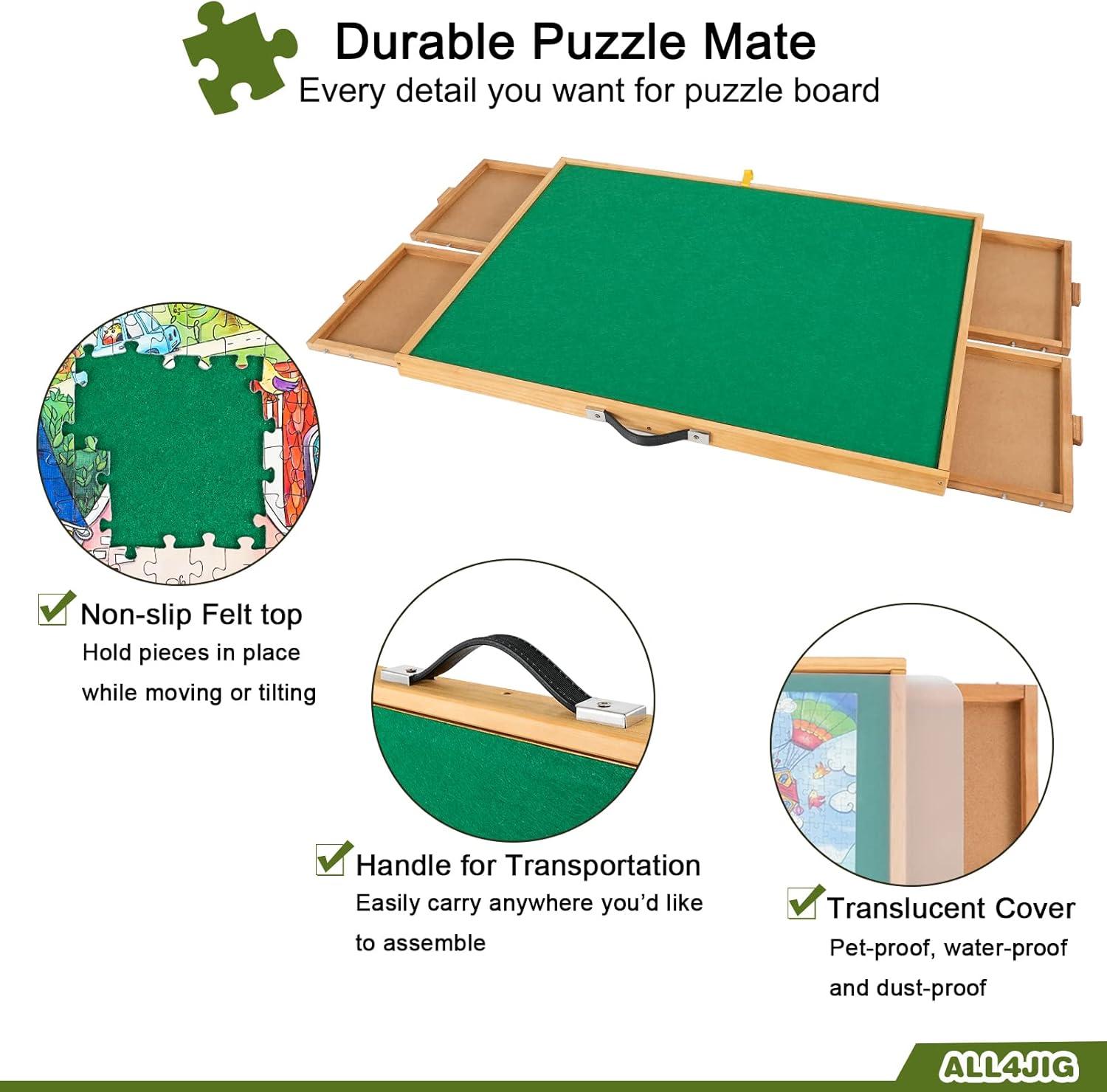 Durable Puzzle Mate
Every detail you want for puzzle board

Non-slip Felt top
Hold pieces in place while moving or tilting

Handle for Transportation
Easily carry anywhere you'd like to assemble

Translucent Cover
Pet-proof, water-proof and dust-proof

ALL4JIG