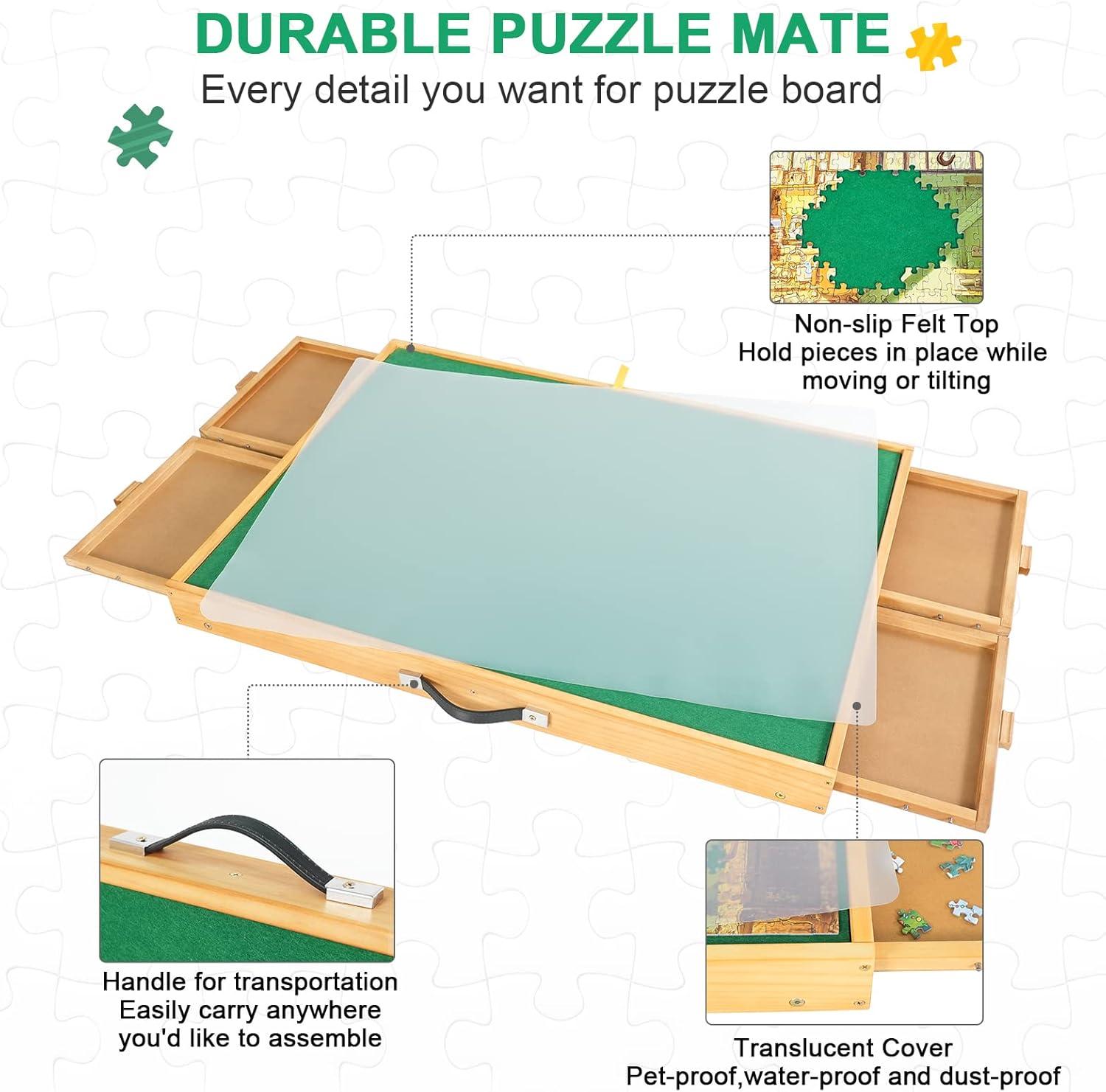 DURABLE PUZZLE MATE
Every detail you want for puzzle board

Non-slip Felt Top
Hold pieces in place while moving or tilting

Handle for transportation
Easily carry anywhere you'd like to assemble

Translucent Cover
Pet-proof,water-proof and dust-proof